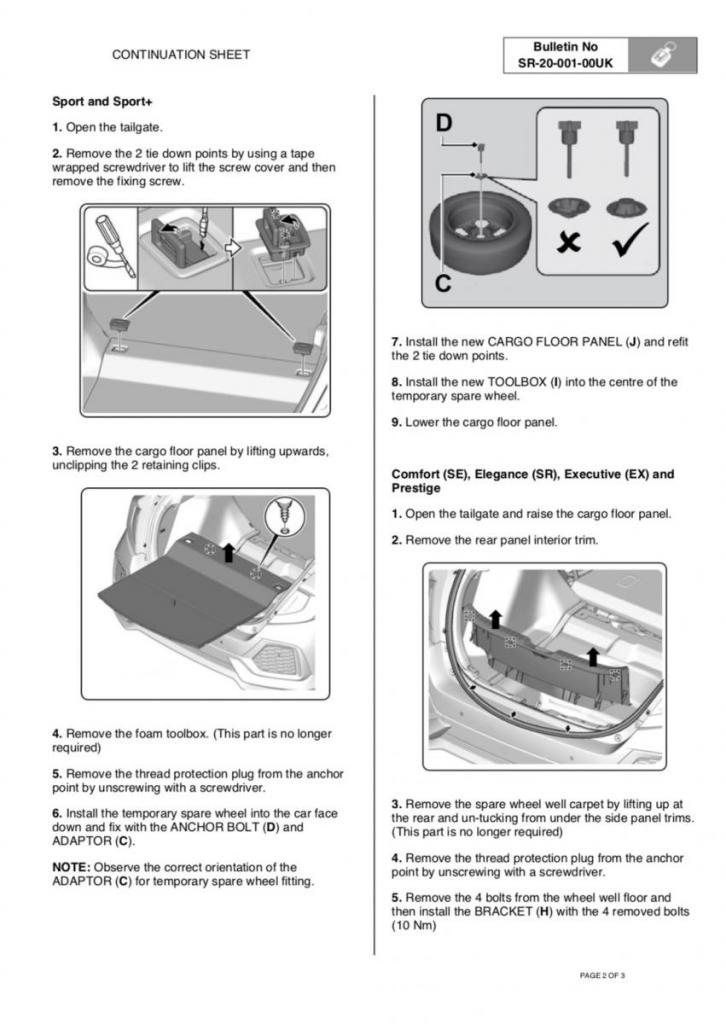 CONTINUATION SHEET

Bulletin No
SR-20-001-00UK

Sport and Sport+

1. Open the tailgate.

2. Remove the 2 tie down points by using a tape wrapped screwdriver to lift the screw cover and then remove the fixing screw.

3. Remove the cargo floor panel by lifting upwards, unclipping the 2 retaining clips.

4. Remove the foam toolbox. (This part is no longer required)

5. Remove the thread protection plug from the anchor point by unscrewing with a screwdriver.

6. Install the temporary spare wheel into the car face down and fix with the ANCHOR BOLT (D) and ADAPTOR (C).

NOTE: Observe the correct orientation of the ADAPTOR (C) for temporary spare wheel fitting.

D

C

7. Install the new CARGO FLOOR PANEL (J) and refit the 2 tie down points.

8. Install the new TOOLBOX (I) into the centre of the temporary spare wheel.

9. Lower the cargo floor panel.

Comfort (SE), Elegance (SR), Executive (EX) and Prestige

1. Open the tailgate and raise the cargo floor panel.

2. Remove the rear panel interior trim.

3. Remove the spare wheel well carpet by lifting up at the rear and un-tucking from under the side panel trims. (This part is no longer required)

4. Remove the thread protection plug from the anchor point by unscrewing with a screwdriver.

5. Remove the 4 bolts from the wheel well floor and then install the BRACKET (H) with the 4 removed bolts (10 Nm)

PAGE 2 OF 3